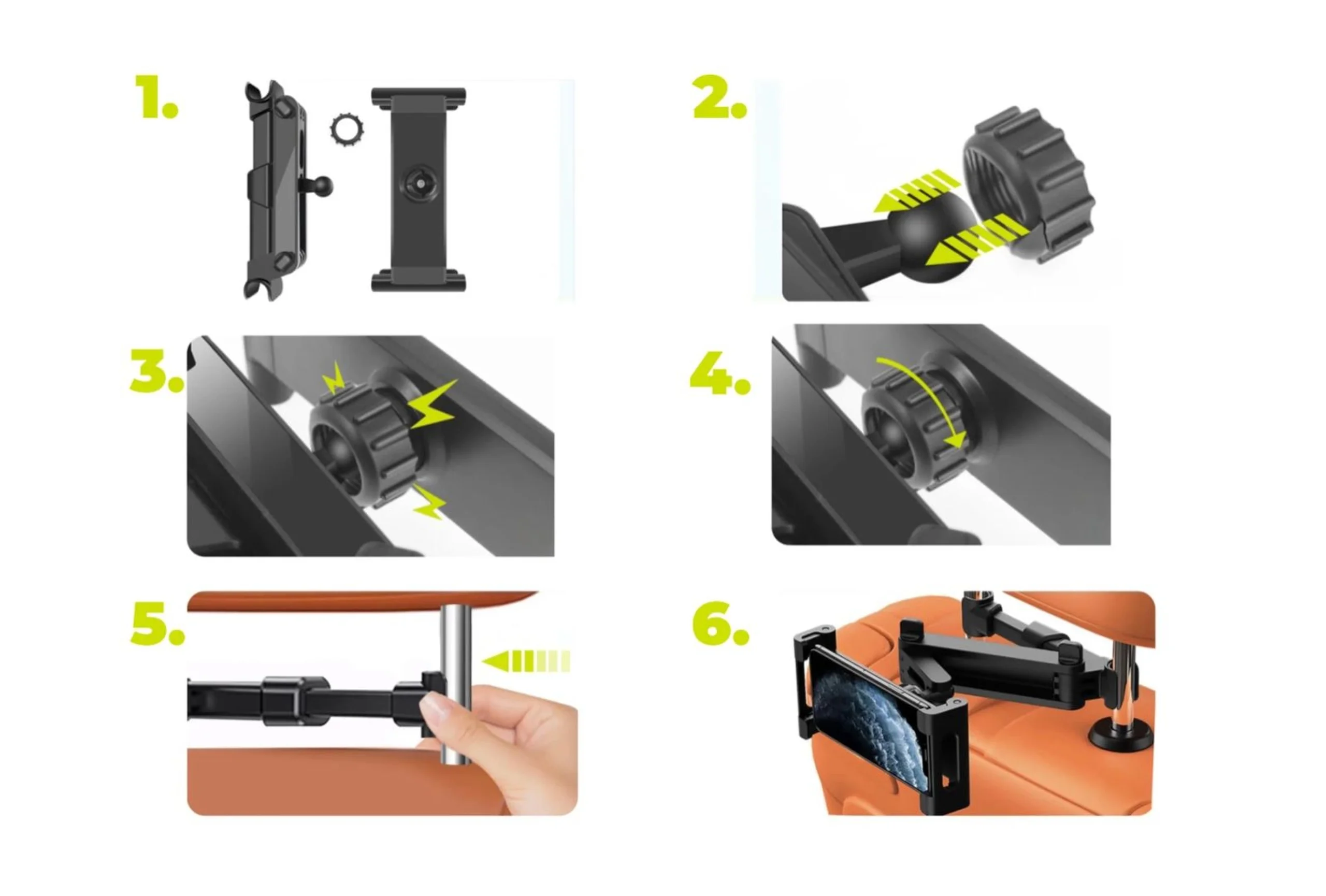 1.

2.

3.

4.

5.

6.